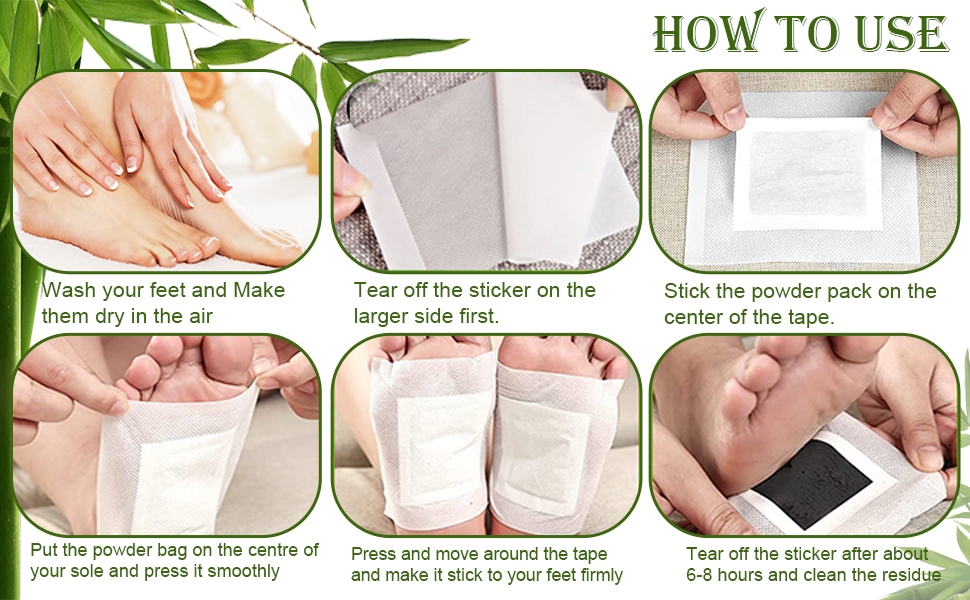 HOW TO USE

Wash your feet and Make them dry in the air

Tear off the sticker on the larger side first.

Stick the powder pack on the center of the tape.

Put the powder bag on the centre of your sole and press it smoothly

Press and move around the tape and make it stick to your feet firmly

Tear off the sticker after about 6-8 hours and clean the residue